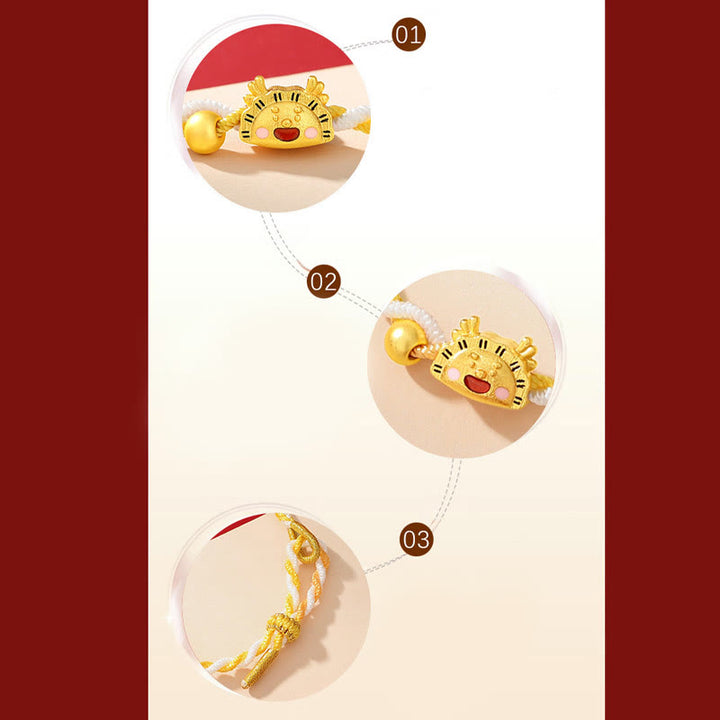 01

02

03