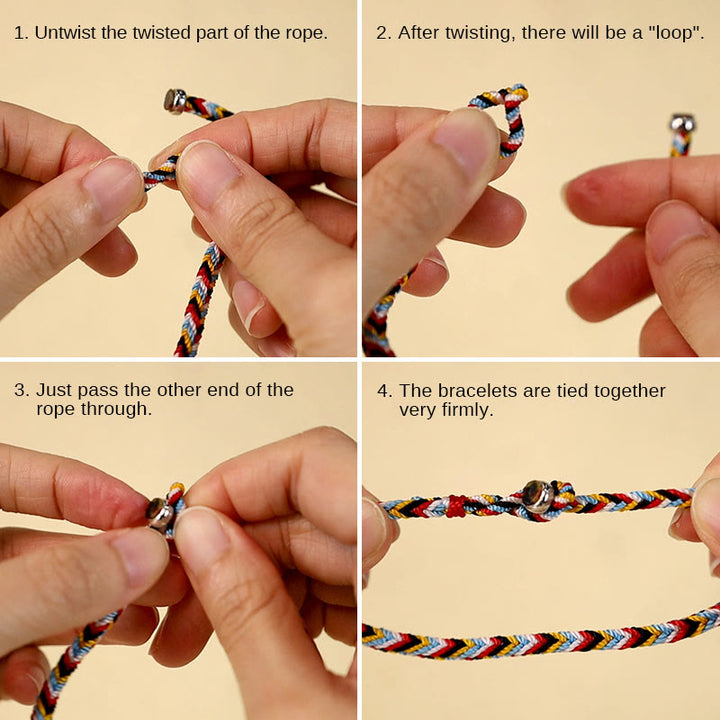 1. Untwist the twisted part of the rope.

2. After twisting, there will be a "loop".

3. Just pass the other end of the rope through.

4. The bracelets are tied together very firmly.